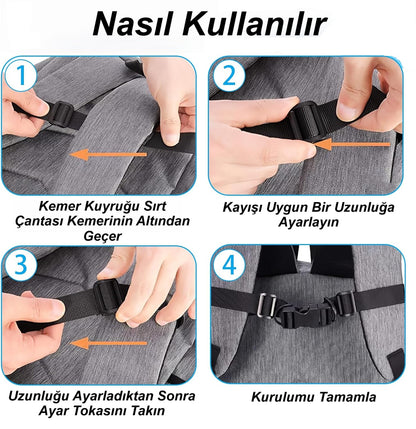 Nasıl Kullanılır

1

Kemer Kuyruğu Sırt Çantası Kemerinin Altından Geçer

2

Kayışı Uygun Bir Uzunluğa Ayarlayın

3

Uzunluğu Ayarladıktan Sonra Ayar Tokasını Takın

4

Kurulumu Tamamla