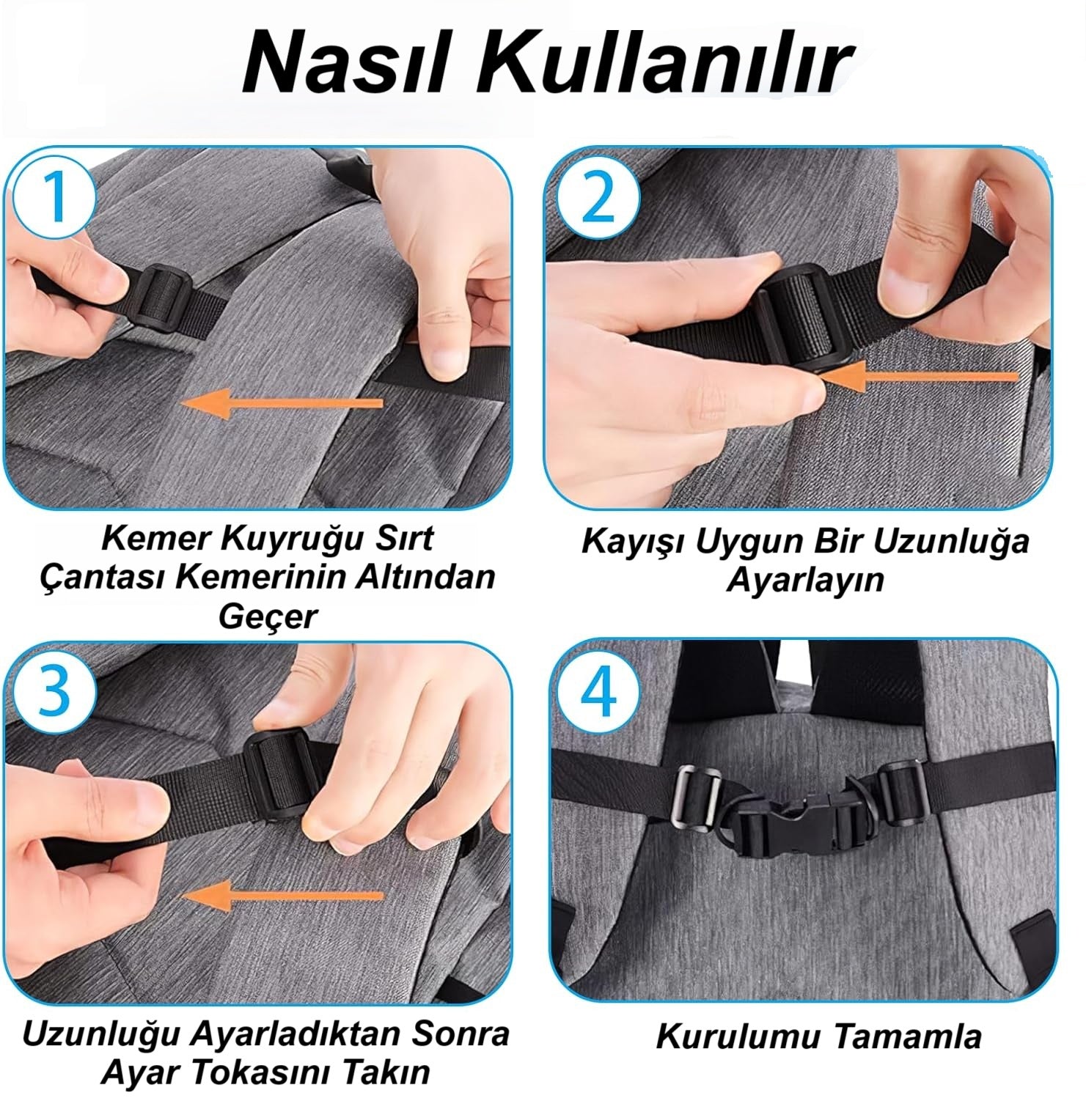 Nasıl Kullanılır

1

Kemer Kuyruğu Sırt Çantası Kemerinin Altından Geçer

2

Kayışı Uygun Bir Uzunluğa Ayarlayın

3

Uzunluğu Ayarladıktan Sonra Ayar Tokasını Takın

4

Kurulumu Tamamla