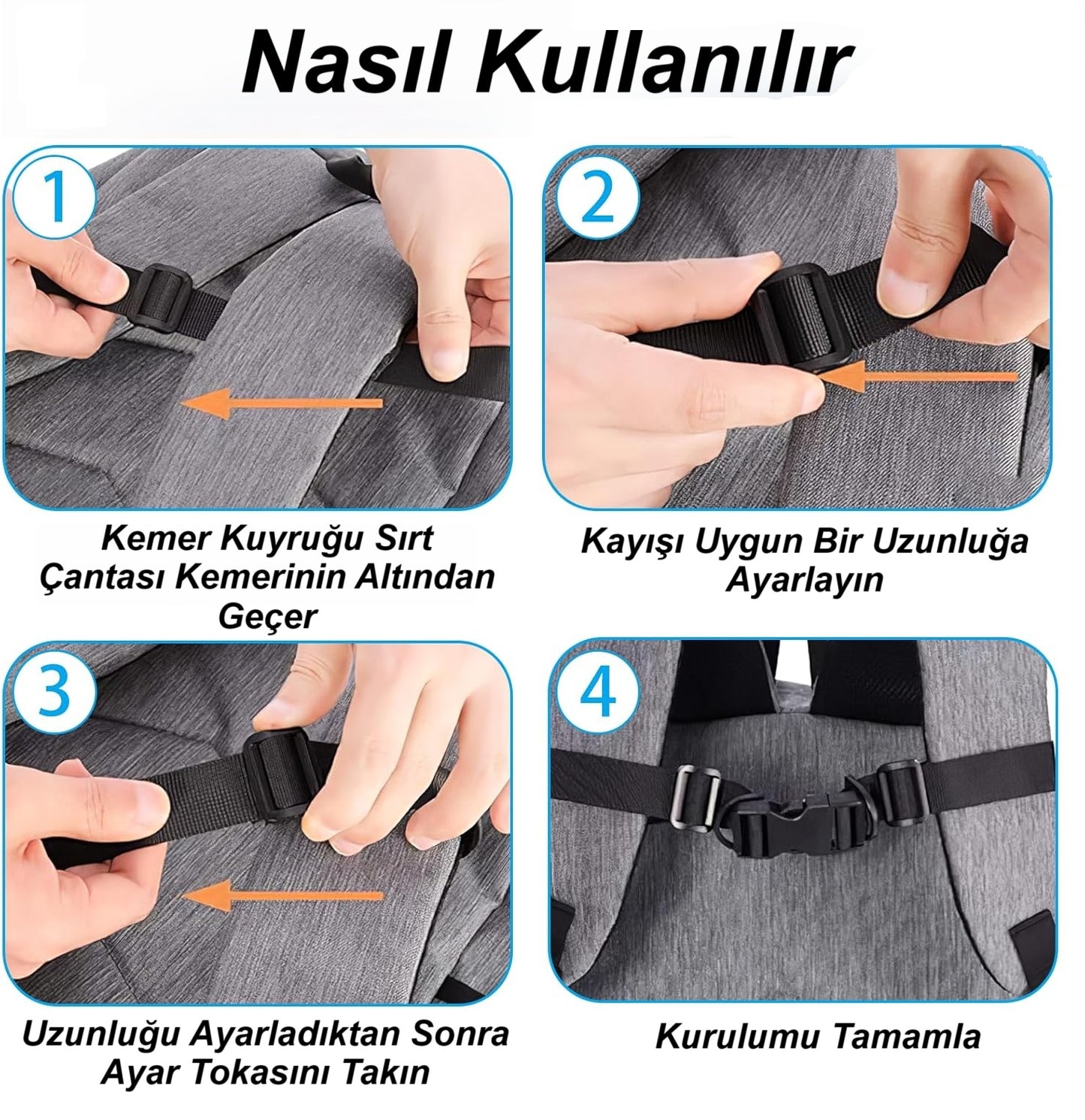 Nasıl Kullanılır

1

Kemer Kuyruğu Sırt Çantası Kemerinin Altından Geçer

2

Kayışı Uygun Bir Uzunluğa Ayarlayın

3

Uzunluğu Ayarladıktan Sonra Ayar Tokasını Takın

4

Kurulumu Tamamla