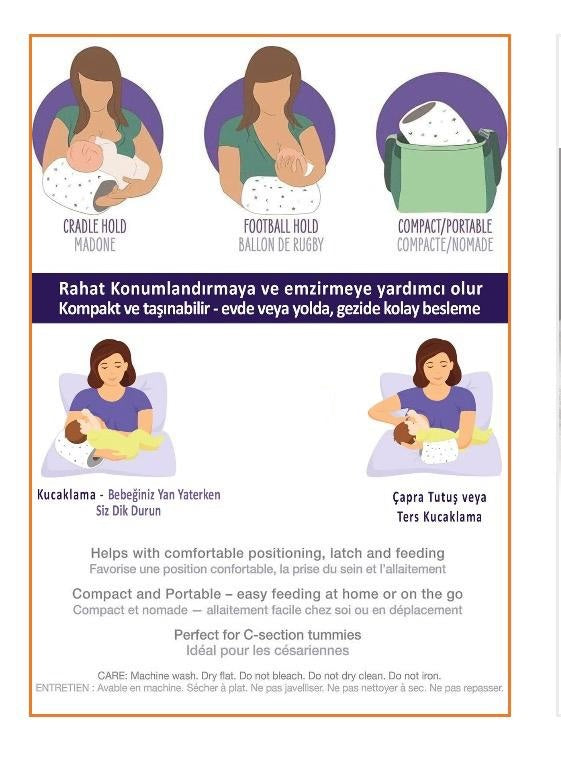 CRADLE HOLD
MADONE

FOOTBALL HOLD
BALLON DE RUGBY

COMPACT/PORTABLE
COMPACTE/NOMADE

Rahat Konumlandırmaya ve emzirmeye yardımcı olur
Kompakt ve taşınabilir - evde veya yolda, gezide kolay besleme

Kucaklama - Bebeğiniz Yan Yaterken Siz Dik Durun

Çapra Tutuş veya Ters Kucaklama

Helps with comfortable positioning, latch and feeding
Favorise une position confortable, la prise du sein et l'allaitement

Compact and Portable – easy feeding at home or on the go
Compact et nomade — allaitement facile chez soi ou en déplacement

Perfect for C-section tummies
Idéal pour les césariennes

CARE: Machine wash. Dry flat. Do not bleach. Do not dry clean. Do not iron.
ENTRETIEN : Avable en machine. Sécher à plat. Ne pas javelliser. Ne pas nettoyer à sec. Ne pas repasser.