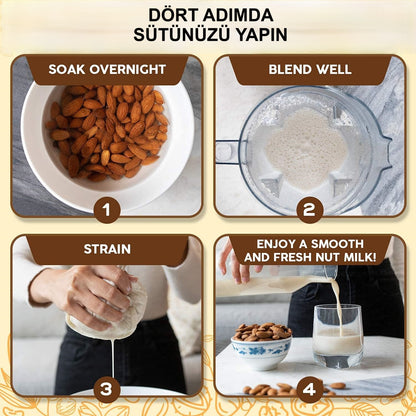 DÖRT ADIMDA SÜTÜNÜZÜ YAPIN

SOAK OVERNIGHT

1

BLEND WELL

2

STRAIN

3

ENJOY A SMOOTH AND FRESH NUT MILK!

4