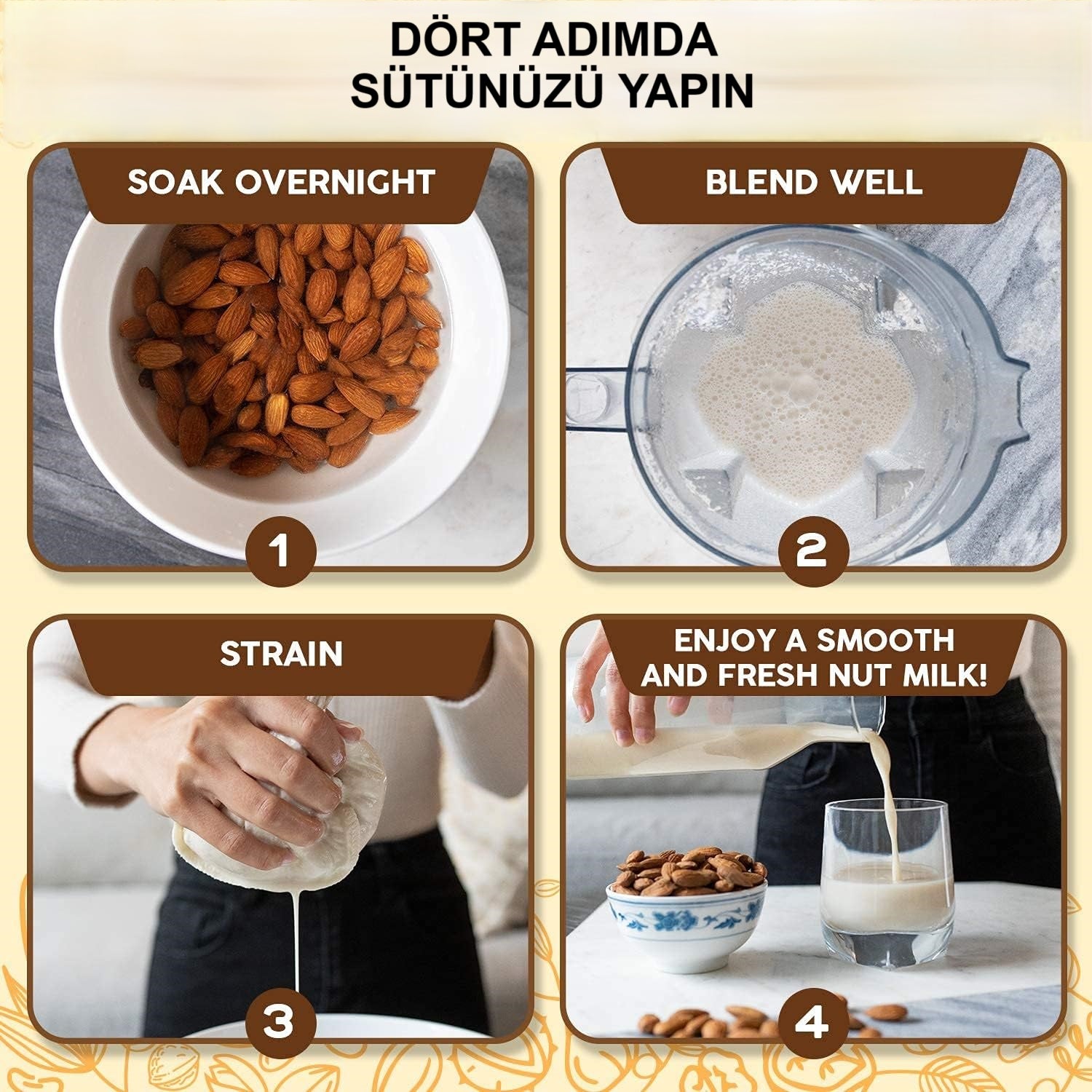 DÖRT ADIMDA SÜTÜNÜZÜ YAPIN

SOAK OVERNIGHT

1

BLEND WELL

2

STRAIN

3

ENJOY A SMOOTH AND FRESH NUT MILK!

4