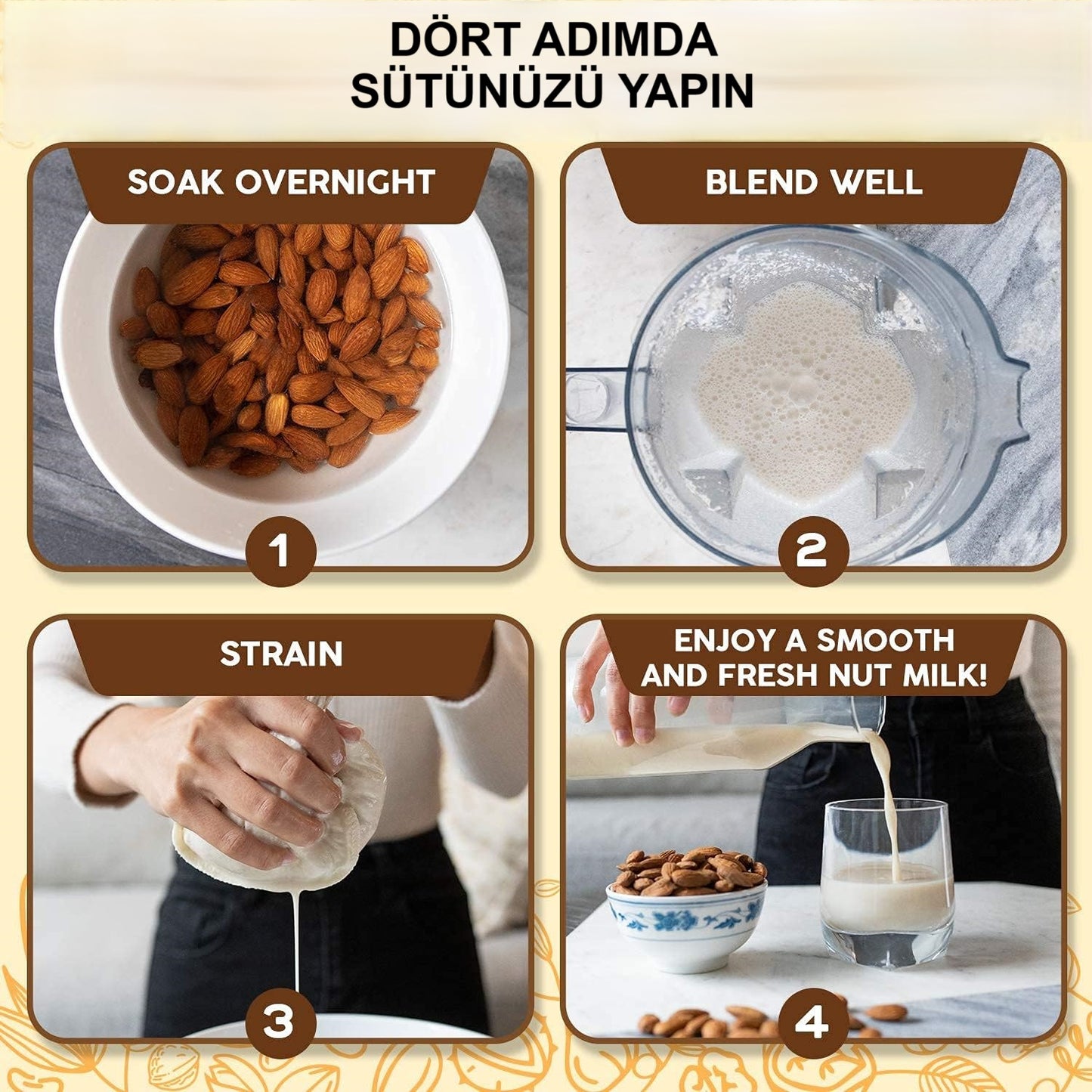 DÖRT ADIMDA SÜTÜNÜZÜ YAPIN

SOAK OVERNIGHT

1

BLEND WELL

2

STRAIN

3

ENJOY A SMOOTH AND FRESH NUT MILK!

4