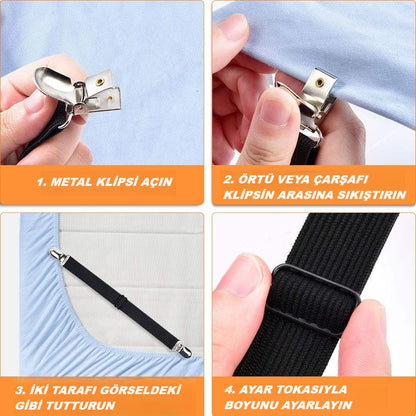 1. METAL KLİPSİ AÇIN

2. ÖRTÜ VEYA ÇARŞAFI KLİPSİN ARASINA SIKIŞTIRIN

3. İKİ TARAFI GÖRSELDEKİ GİBİ TUTTURUN

4. AYAR TOKASIYLA BOYUNU AYARLAYIN