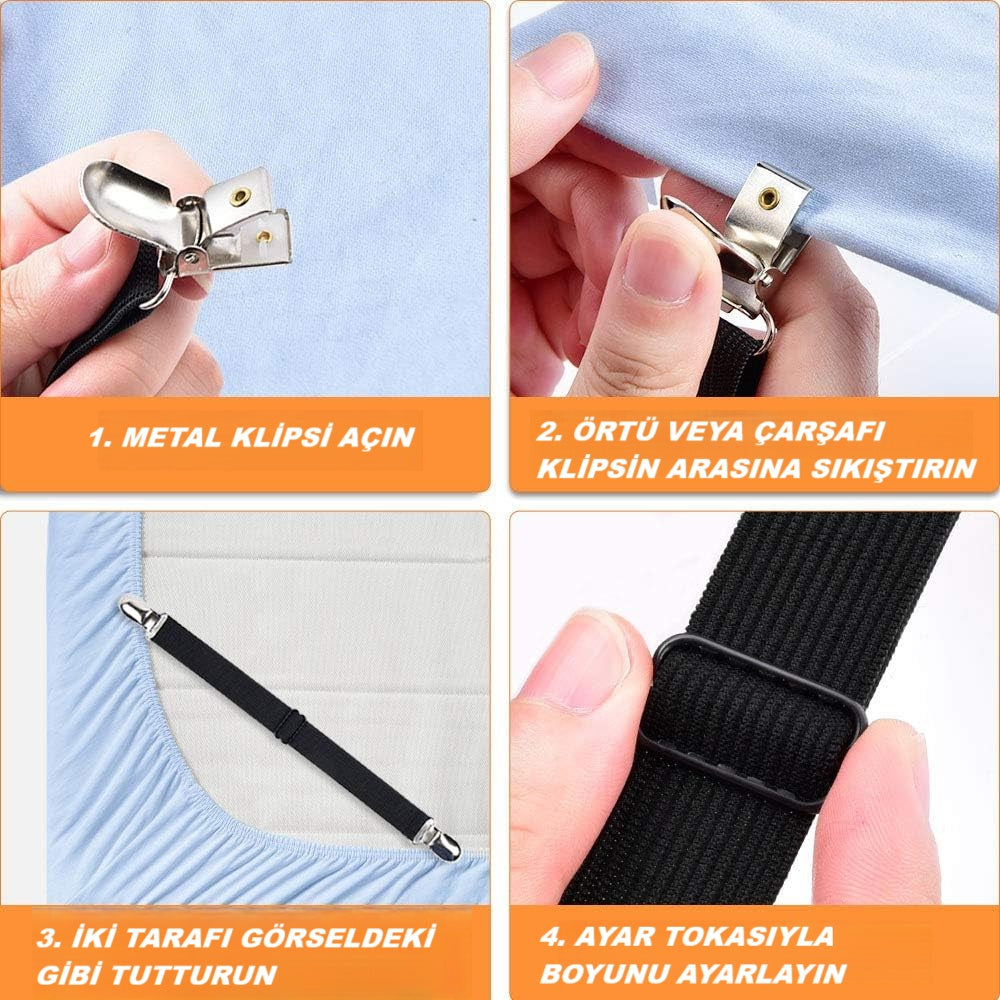 1. METAL KLİPSİ AÇIN

2. ÖRTÜ VEYA ÇARŞAFI KLİPSİN ARASINA SIKIŞTIRIN

3. İKİ TARAFI GÖRSELDEKİ GİBİ TUTTURUN

4. AYAR TOKASIYLA BOYUNU AYARLAYIN